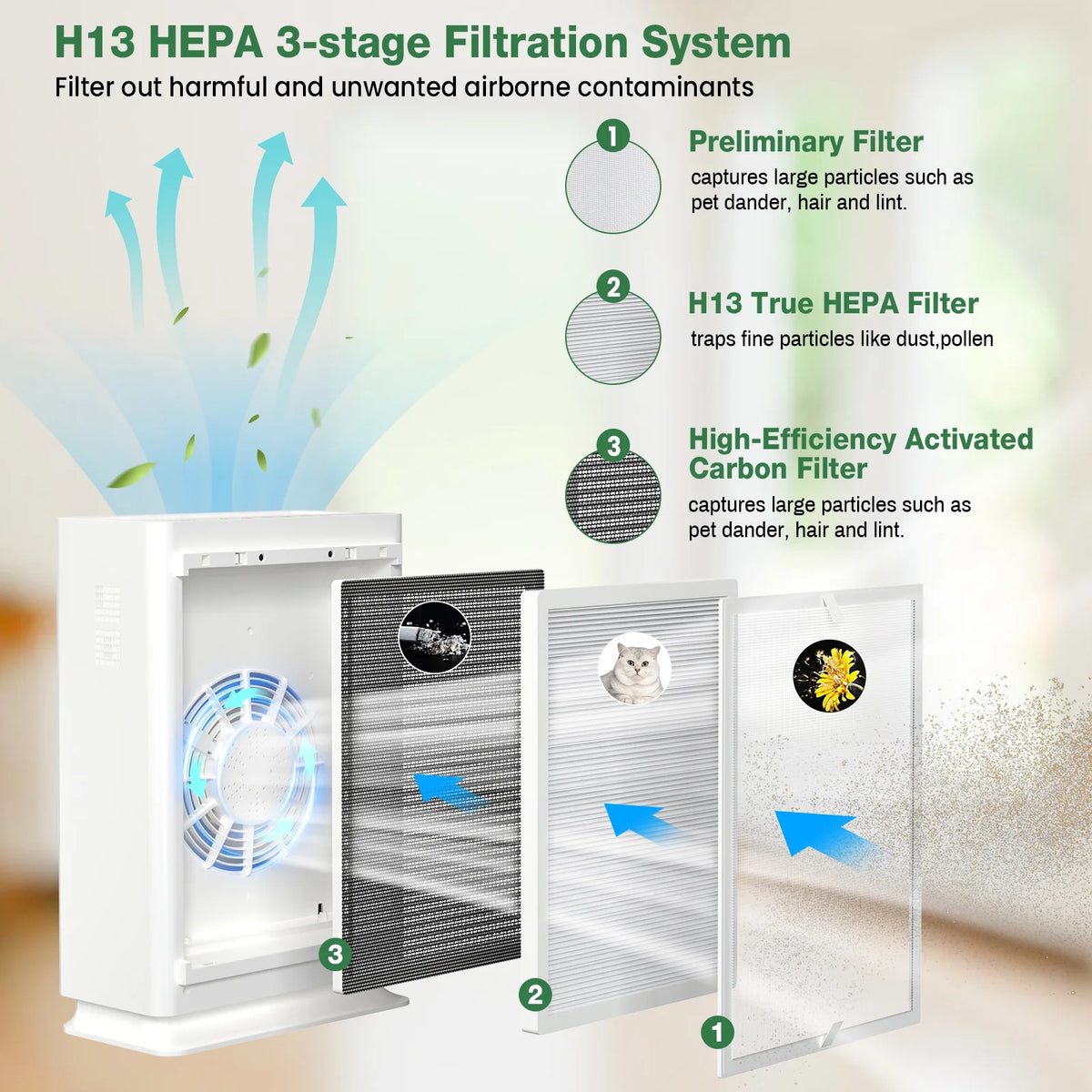 H13 HEPA 3-stage Filtration System

Filter out harmful and unwanted airborne contaminants

1

Preliminary Filter

captures large particles such as pet dander, hair and lint.

2

H13 True HEPA Filter

traps fine particles like dust,pollen

3

High-Efficiency Activated Carbon Filter

captures large particles such as pet dander, hair and lint.

3

2

1