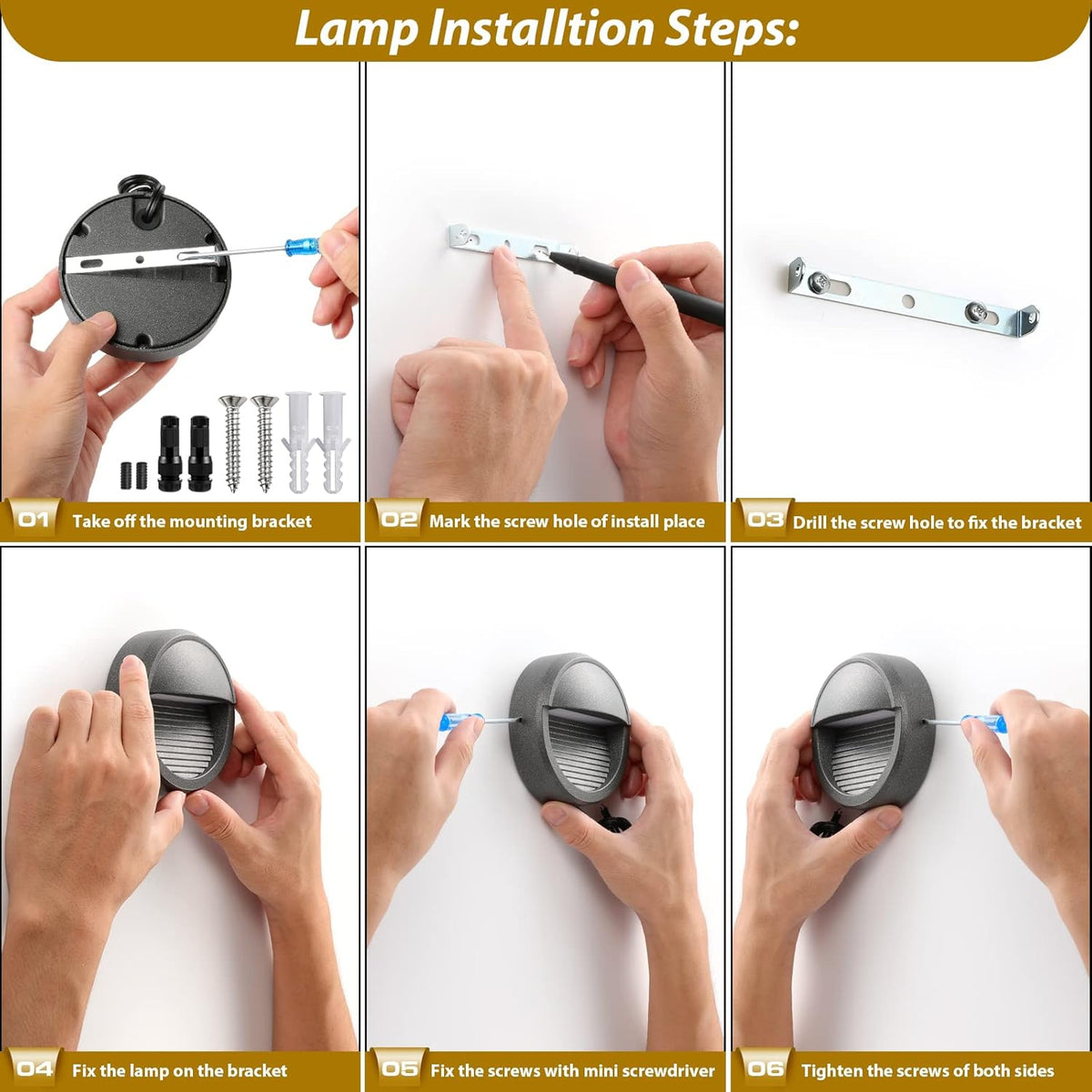 Lamp Installtion Steps:

01 Take off the mounting bracket

02 Mark the screw hole of install place

03 Drill the screw hole to fix the bracket

04 Fix the lamp on the bracket

05 Fix the screws with mini screwdriver

06 Tighten the screws of both sides